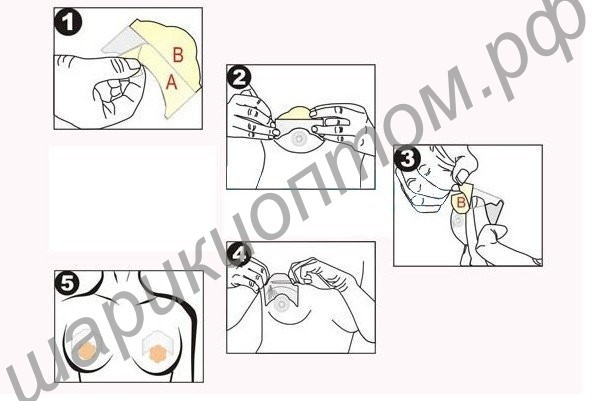 1
B
A
2
3
B
4
5
шарикиоптом.рф