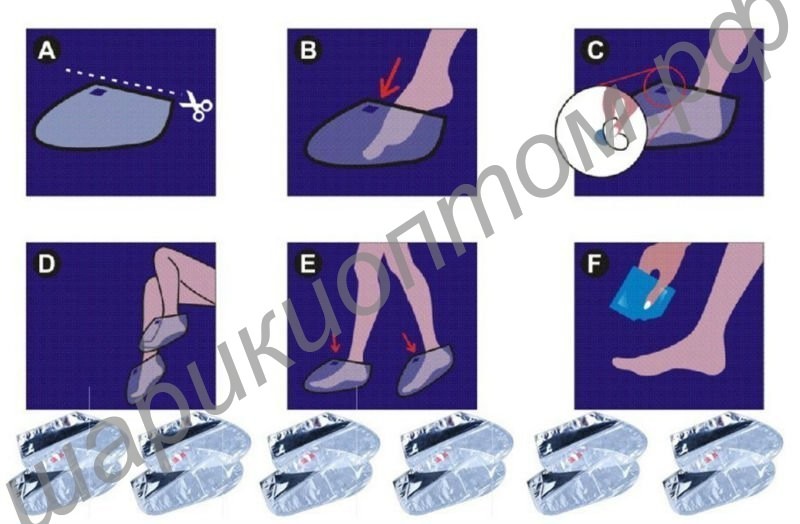 A

B

C

D

E

F

шарикиоптом.рф